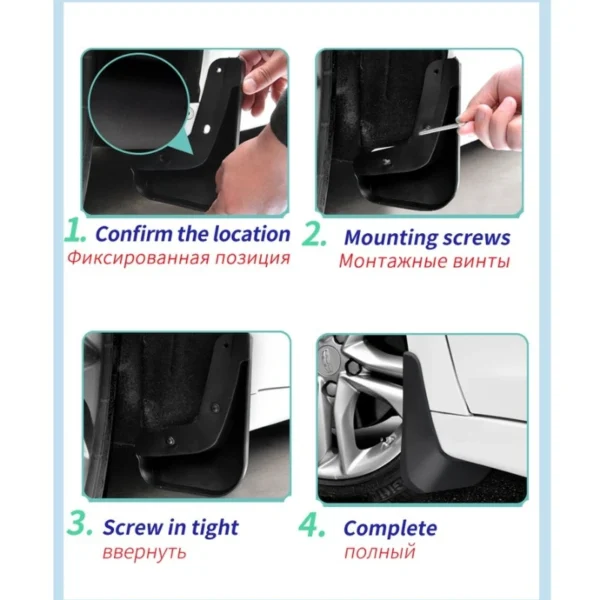 1. Confirm the location
Фиксированная позиция

2. Mounting screws
Монтажные винты

3. Screw in tight
ввернуть

4. Complete
полный