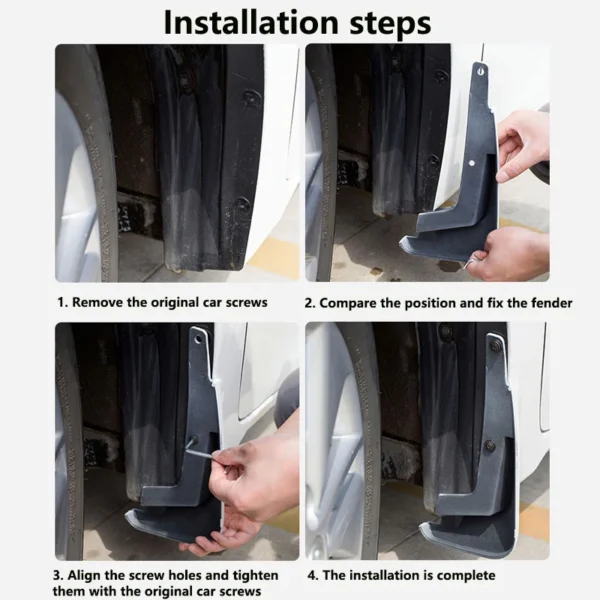 Installation steps

1. Remove the original car screws

2. Compare the position and fix the fender

3. Align the screw holes and tighten them with the original car screws

4. The installation is complete