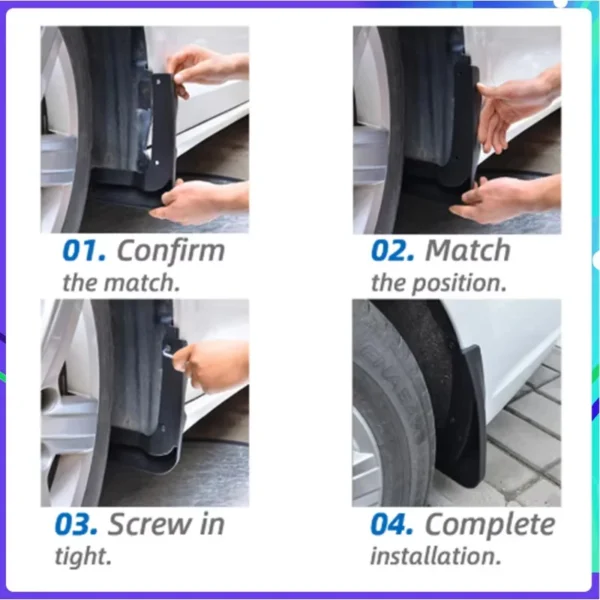 01. Confirm the match.

02. Match the position.

03. Screw in tight.

04. Complete installation.