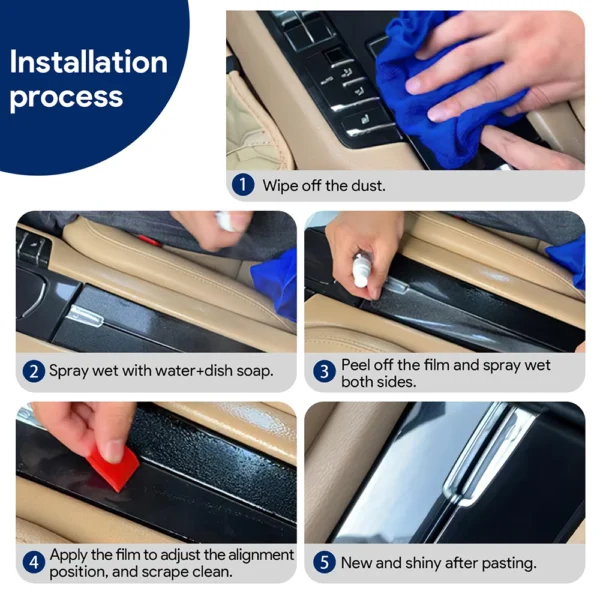 Installation process

1 Wipe off the dust.

2 Spray wet with water+dish soap.

3 Peel off the film and spray wet both sides.

4 Apply the film to adjust the alignment position, and scrape clean.

5 New and shiny after pasting.